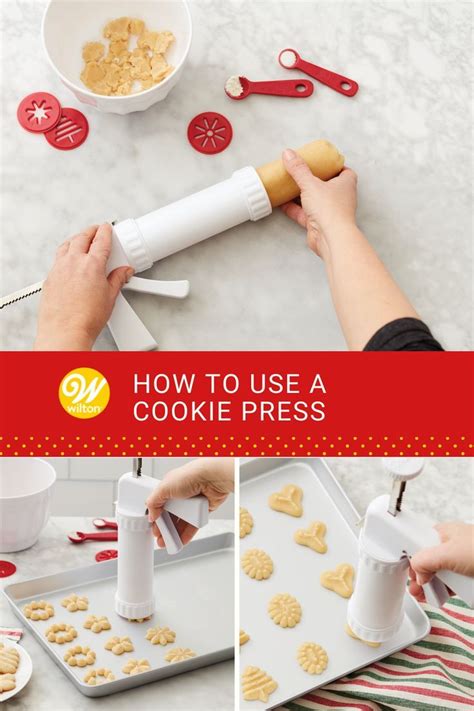 W
wilton

HOW TO USE A COOKIE PRESS