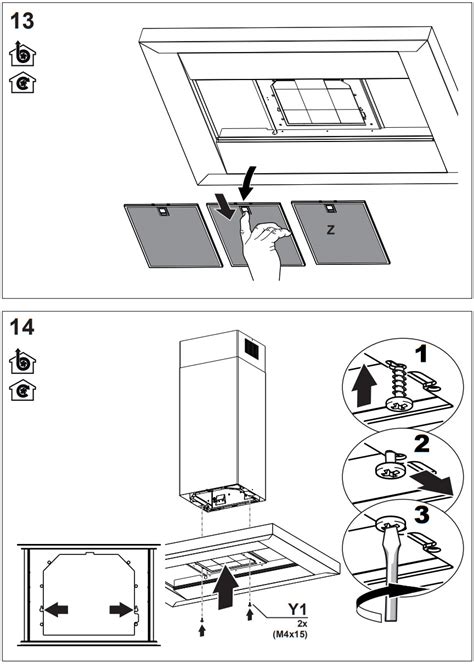 13

Z

14

1

2

3

Y1
2x
(M4x15)