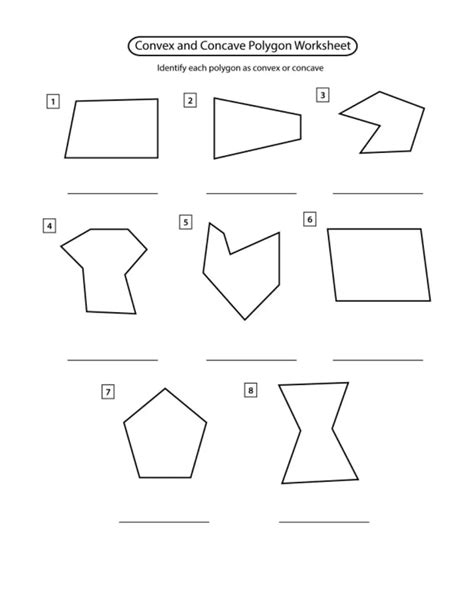 Convex and Concave Polygon Worksheet

Identify each polygon as convex or concave

1

2

3

4

5

6

7

8