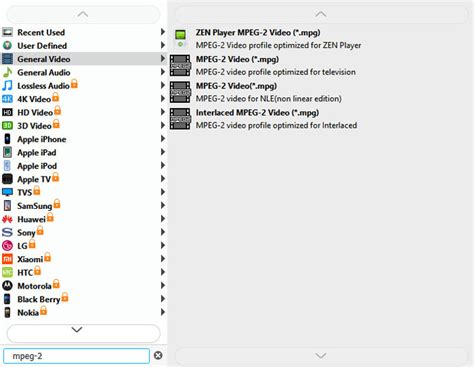 Recent Used
User Defined
General Video
General Audio
Lossless Audio
4K Video
HD Video
3D Video
Apple iPhone
Apple iPad
Apple iPod
Apple TV
TVS
SamSung
Huawei
Sony
LG
Xiaomi
HTC
Motorola
Black Berry
Nokia

mpeg-2

ZEN Player MPEG-2 Video (*.mpg)
MPEG-2 Video profile optimized for ZEN Player

MPEG-2 Video (*.mpg)
MPEG-2 video profile optimized for television

MPEG-2 Video(*.mpg)
MPEG-2 video for NLE(non linear edition)

Interlaced MPEG-2 Video (*.mpg)
MPEG-2 video profile optimized for Interlaced