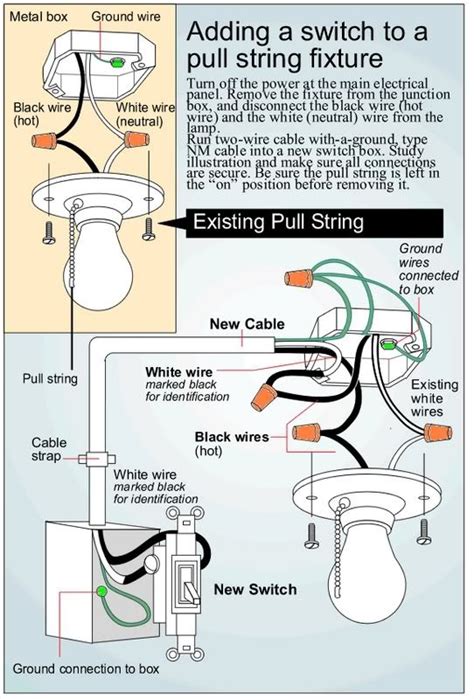 Metal box
Ground wire
Black wire (hot)
White wire (neutral)

Adding a switch to a pull string fixture

Turn off the power at the main electrical panel. Remove the fixture from the junction box, and disconnect the black wire (hot wire) and the white (neutral) wire from the lamp.
Run two-wire cable with-a-ground, type NM cable into a new switch box. Study illustration and make sure all connections are secure. Be sure the pull string is left in the "on" position before removing it.

Existing Pull String

Ground wires connected to box

New Cable

Pull string

White wire
marked black for identification

Existing white wires

Black wires (hot)

Cable strap

White wire
marked black for identification

New Switch

Ground connection to box