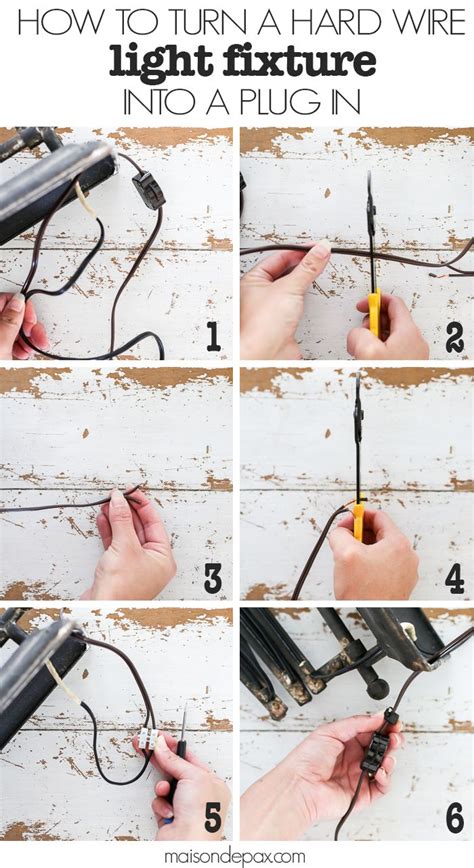 HOW TO TURN A HARD WIRE
light fixture
INTO A PLUG IN

1

2

3

4

5

6

maisondepax.com