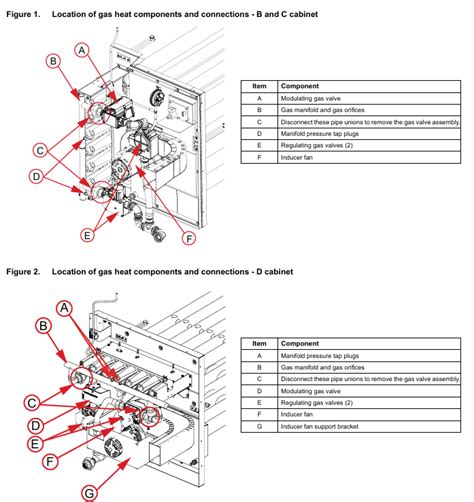 Figure 1.  Location of gas heat components and connections - B and C cabinet

A

B

C

D

E

F

| Item | Component |
|---|---|
| A | Modulating gas valve |
| B | Gas manifold and gas orifices |
| C | Disconnect these pipe unions to remove the gas valve assembly. |
| D | Manifold pressure tap plugs |
| E | Regulating gas valves (2) |
| F | Inducer fan |

Figure 2.  Location of gas heat components and connections - D cabinet

A

B

C

D

E

F

G

| Item | Component |
|---|---|
| A | Manifold pressure tap plugs |
| B | Gas manifold and gas orifices |
| C | Disconnect these pipe unions to remove the gas valve assembly. |
| D | Modulating gas valve |
| E | Regulating gas valves (2) |
| F | Inducer fan |
| G | Inducer fan support bracket |