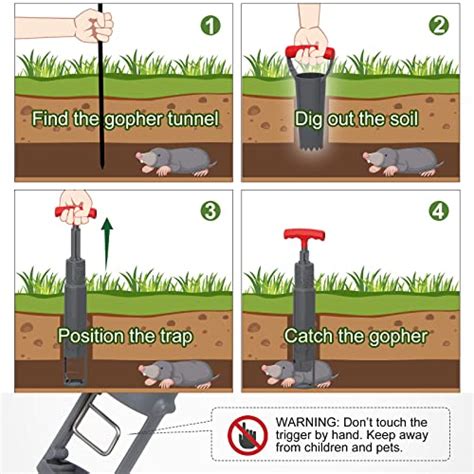 1

Find the gopher tunnel

2

Dig out the soil

3

Position the trap

4

Catch the gopher

WARNING: Don't touch the trigger by hand. Keep away from children and pets.