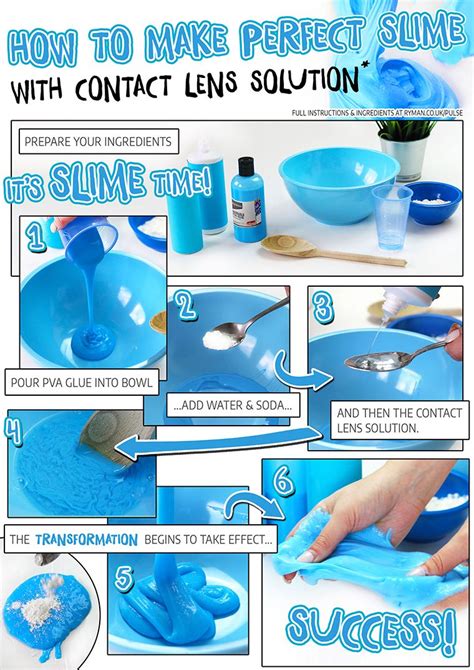 HOW TO MAKE PERFECT SLIME
WITH CONTACT LENS SOLUTION*

FULL INSTRUCTIONS & INGREDIENTS AT RYMAN.CO.UK/PULSE

PREPARE YOUR INGREDIENTS

IT'S SLIME TIME!

1

POUR PVA GLUE INTO BOWL

2

...ADD WATER & SODA...

3

AND THEN THE CONTACT LENS SOLUTION.

4

THE TRANSFORMATION BEGINS TO TAKE EFFECT...

5

6

SUCCESS!