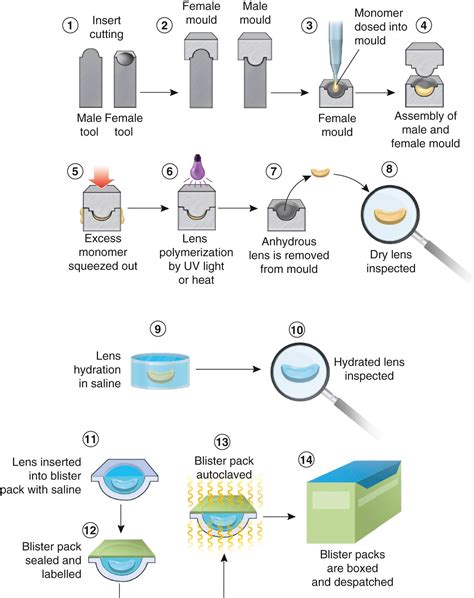 1 Insert cutting

Male tool Female tool

2 Female mould Male mould

3 Monomer dosed into mould

Female mould

4 Assembly of male and female mould

5 Excess monomer squeezed out

6 Lens polymerization by UV light or heat

7 Anhydrous lens is removed from mould

8 Dry lens inspected

9 Lens hydration in saline

10 Hydrated lens inspected

11 Lens inserted into blister pack with saline

12 Blister pack sealed and labelled

13 Blister pack autoclaved

14 Blister packs are boxed and despatched