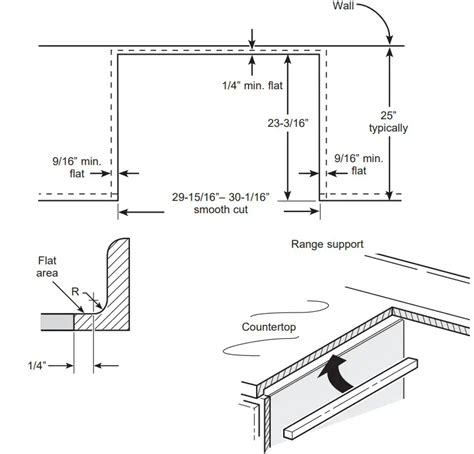 Wall

1/4" min. flat

23-3/16"

25" typically

9/16" min. flat

9/16" min. flat

29-15/16"– 30-1/16" smooth cut

Flat area

R

1/4"

Range support

Countertop