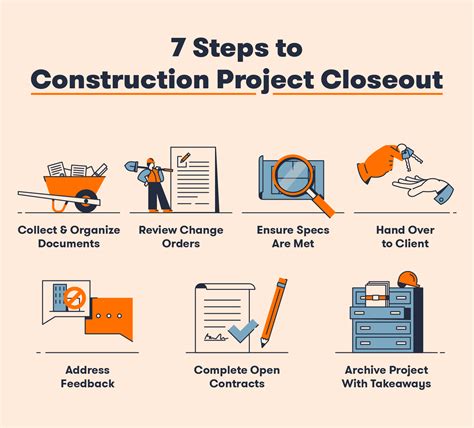 7 Steps to
Construction Project Closeout

Collect & Organize Documents

Review Change Orders

Ensure Specs Are Met

Hand Over to Client

Address Feedback

Complete Open Contracts

Archive Project With Takeaways