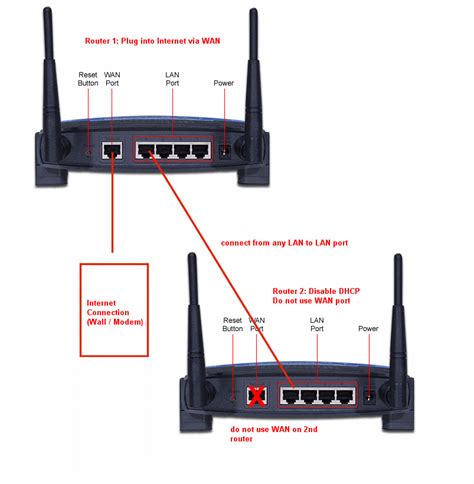 Router 1: Plug into Internet via WAN

Reset Button

WAN Port

LAN Port

Power

connect from any LAN to LAN port

Internet Connection (Wall / Modem)

Router 2: Disable DHCP
Do not use WAN port

Reset Button

WAN Port

LAN Port

Power

do not use WAN on 2nd router