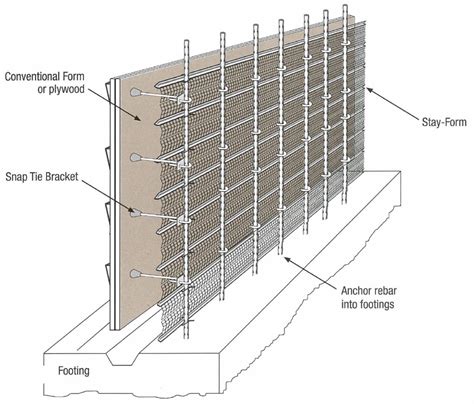 Conventional Form or plywood

Stay-Form

Snap Tie Bracket

Anchor rebar into footings

Footing