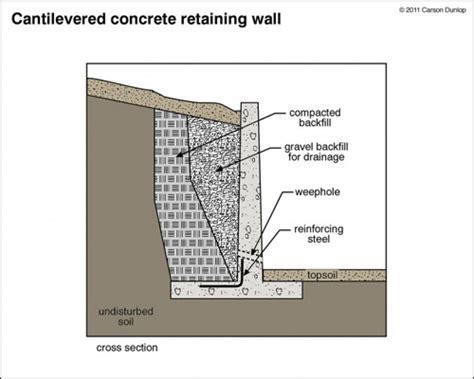 © 2011 Carson Dunlop

Cantilevered concrete retaining wall

compacted backfill

gravel backfill for drainage

weephole

reinforcing steel

topsoil

undisturbed soil

cross section