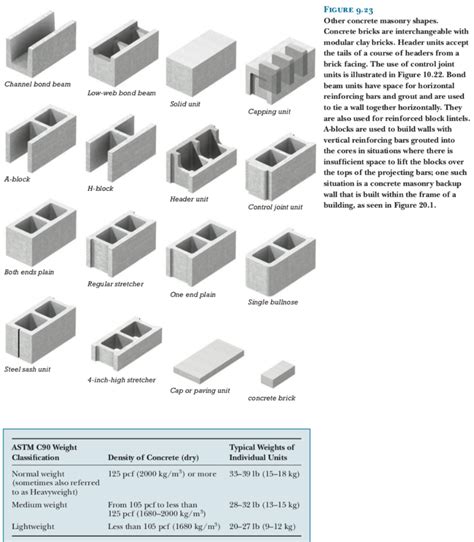 Channel bond beam

Low-web bond beam

Solid unit

Capping unit

A-block

H-block

Header unit

Control joint unit

Both ends plain

Regular stretcher

One end plain

Single bullnose

Steel sash unit

4-inch-high stretcher

Cap or paving unit

concrete brick

FIGURE 9.23
Other concrete masonry shapes. Concrete bricks are interchangeable with modular clay bricks. Header units accept the tails of a course of headers from a brick facing. The use of control joint units is illustrated in Figure 10.22. Bond beam units have space for horizontal reinforcing bars and grout and are used to tie a wall together horizontally. They are also used for reinforced block lintels. A-blocks are used to build walls with vertical reinforcing bars grouted into the cores in situations where there is insufficient space to lift the blocks over the tops of the projecting bars; one such situation is a concrete masonry backup wall that is built within the frame of a building, as seen in Figure 20.1.

| ASTM C90 Weight Classification | Density of Concrete (dry) | Typical Weights of Individual Units |
|---|---|---|
| Normal weight (sometimes also referred to as Heavyweight) | 125 pcf (2000 kg/m$^3$) or more | 33–39 lb (15–18 kg) |
| Medium weight | From 105 pcf to less than 125 pcf (1680–2000 kg/m$^3$) | 28–32 lb (13–15 kg) |
| Lightweight | Less than 105 pcf (1680 kg/m$^3$) | 20–27 lb (9–12 kg) |