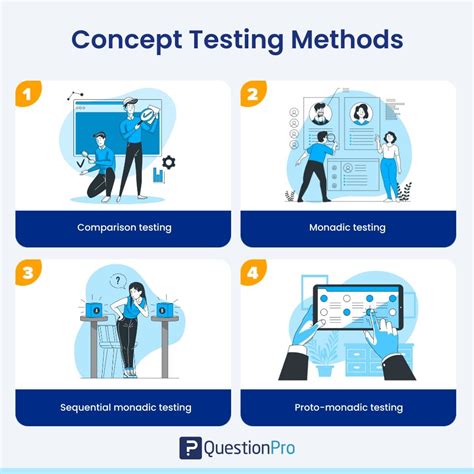 Concept Testing Methods

1

Comparison testing

2

Monadic testing

3

?

Sequential monadic testing

4

Proto-monadic testing

QuestionPro