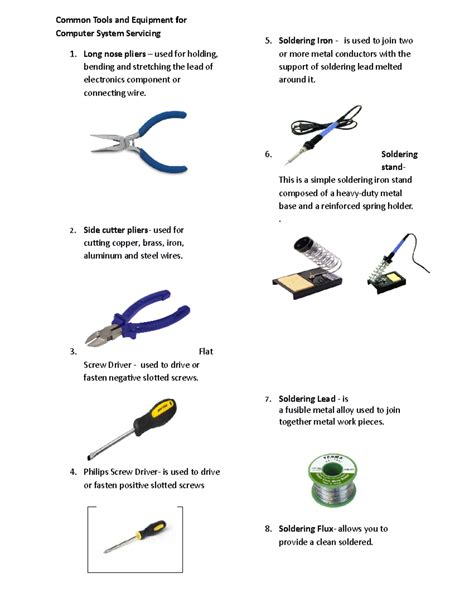 Common Tools and Equipment for Computer System Servicing

1. Long nose pliers – used for holding, bending and stretching the lead of electronics component or connecting wire.

2. Side cutter pliers- used for cutting copper, brass, iron, aluminum and steel wires.

3. Flat Screw Driver - used to drive or fasten negative slotted screws.

4. Philips Screw Driver- is used to drive or fasten positive slotted screws

5. Soldering Iron - is used to join two or more metal conductors with the support of soldering lead melted around it.

6. Soldering stand- This is a simple soldering iron stand composed of a heavy-duty metal base and a reinforced spring holder.
.

7. Soldering Lead - is a fusible metal alloy used to join together metal work pieces.

8. Soldering Flux- allows you to provide a clean soldered.