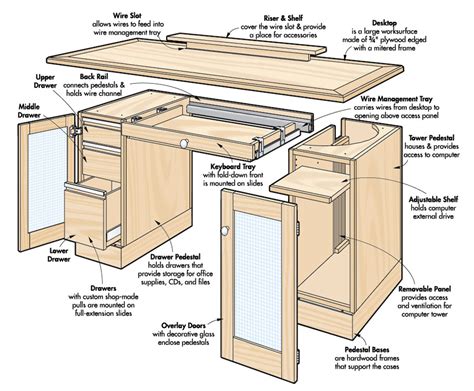 Wire Slot
allows wires to feed into wire management tray

Riser & Shelf
cover the wire slot & provide a place for accessories

Desktop
is a large worksurface made of ¾" plywood edged with a mitered frame

Upper Drawer

Back Rail
connects pedestals & holds wire channel

Middle Drawer

Wire Management Tray
carries wires from desktop to opening above access panel

Tower Pedestal
houses & provides access to computer

Keyboard Tray
with fold-down front is mounted on slides

Adjustable Shelf
holds computer external drive

Lower Drawer

Drawer Pedestal
holds drawers that provide storage for office supplies, CDs, and files

Drawers
with custom shop-made pulls are mounted on full-extension slides

Removable Panel
provides access and ventilation for computer tower

Overlay Doors
with decorative glass enclose pedestals

Pedestal Bases
are hardwood frames that support the cases