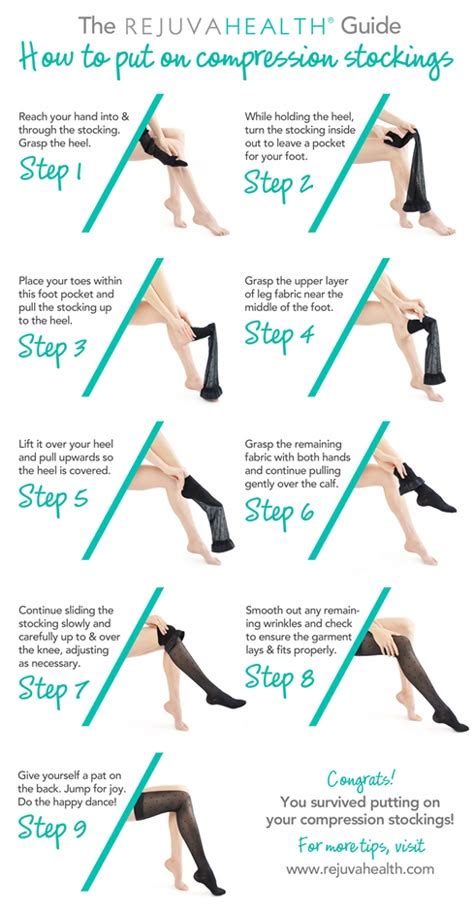 The REJUVAHEALTH® Guide
How to put on compression stockings

Reach your hand into & through the stocking. Grasp the heel.
Step 1

While holding the heel, turn the stocking inside out to leave a pocket for your foot.
Step 2

Place your toes within this foot pocket and pull the stocking up to the heel.
Step 3

Grasp the upper layer of leg fabric near the middle of the foot.
Step 4

Lift it over your heel and pull upwards so the heel is covered.
Step 5

Grasp the remaining fabric with both hands and continue pulling gently over the calf.
Step 6

Continue sliding the stocking slowly and carefully up to & over the knee, adjusting as necessary.
Step 7

Smooth out any remaining wrinkles and check to ensure the garment lays & fits properly.
Step 8

Give yourself a pat on the back. Jump for joy. Do the happy dance!
Step 9

Congrats!
You survived putting on your compression stockings!
For more tips, visit
www.rejuvahealth.com