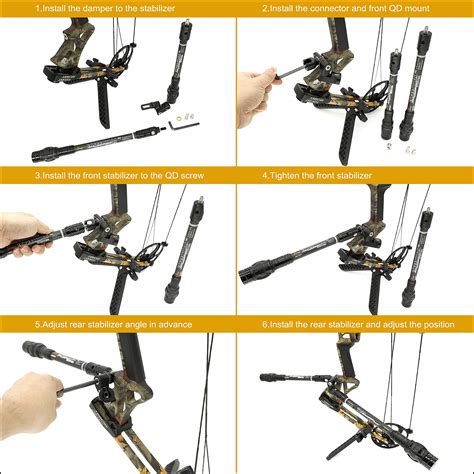 1.Install the damper to the stabilizer

2.Install the connector and front QD mount

3.Install the front stabilizer to the QD screw

4.Tighten the front stabilizer

5.Adjust rear stabilizer angle in advance

6.Install the rear stabilizer and adjust the position