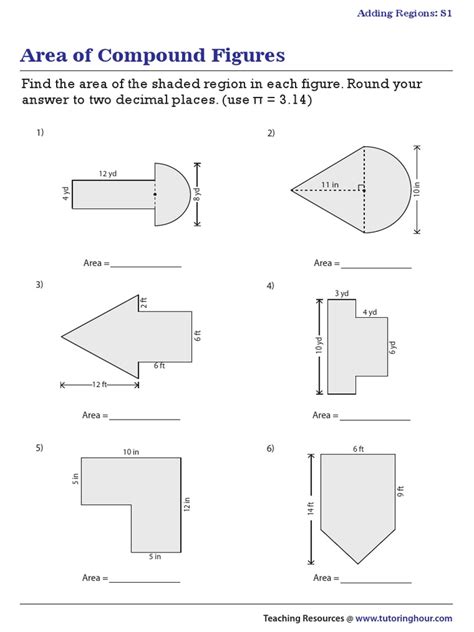 Adding Regions: S1

Area of Compound Figures

Find the area of the shaded region in each figure. Round your answer to two decimal places. (use $\pi = 3.14$)

1)

12 yd

4 yd

8 yd

Area = ____________

2)

11 in

10 in

Area = ____________

3)

2 ft

6 ft

6 ft

12 ft

Area = ____________

4)

3 yd

4 yd

10 yd

6 yd

Area = ____________

5)

10 in

5 in

12 in

5 in

Area = ____________

6)

6 ft

14 ft

9 ft

Area = ____________

Teaching Resources @ www.tutoringhour.com