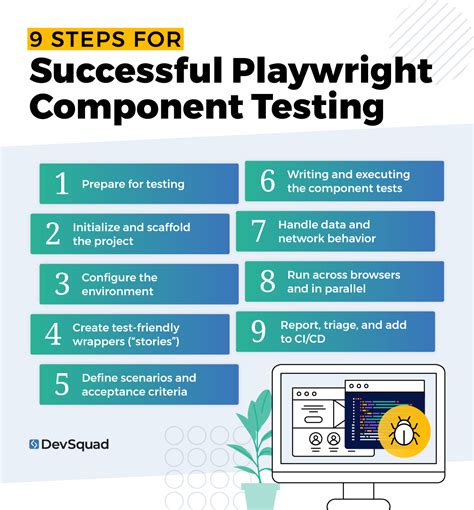 9 STEPS FOR
Successful Playwright Component Testing

1 Prepare for testing

2 Initialize and scaffold the project

3 Configure the environment

4 Create test-friendly wrappers ("stories")

5 Define scenarios and acceptance criteria

6 Writing and executing the component tests

7 Handle data and network behavior

8 Run across browsers and in parallel

9 Report, triage, and add to CI/CD

DevSquad