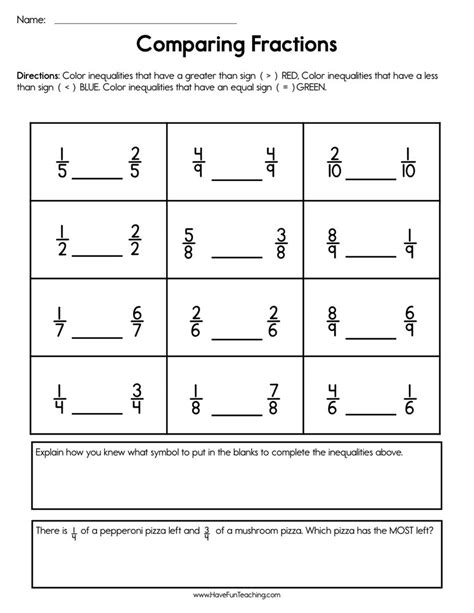 Name: ______________________

Comparing Fractions

Directions: Color inequalities that have a greater than sign ( > ) RED. Color inequalities that have a less than sign ( < ) BLUE. Color inequalities that have an equal sign ( = ) GREEN.

| | | |
|---|---|---|
| $\frac{1}{5}$ ______ $\frac{2}{5}$ | $\frac{4}{9}$ ______ $\frac{4}{9}$ | $\frac{2}{10}$ ______ $\frac{1}{10}$ |
| $\frac{1}{2}$ ______ $\frac{2}{2}$ | $\frac{5}{8}$ ______ $\frac{3}{8}$ | $\frac{8}{9}$ ______ $\frac{1}{9}$ |
| $\frac{1}{7}$ ______ $\frac{6}{7}$ | $\frac{2}{6}$ ______ $\frac{2}{6}$ | $\frac{8}{9}$ ______ $\frac{6}{9}$ |
| $\frac{1}{4}$ ______ $\frac{3}{4}$ | $\frac{1}{8}$ ______ $\frac{7}{8}$ | $\frac{4}{6}$ ______ $\frac{1}{6}$ |

Explain how you knew what symbol to put in the blanks to complete the inequalities above.

There is $\frac{1}{4}$ of a pepperoni pizza left and $\frac{3}{4}$ of a mushroom pizza. Which pizza has the MOST left?

www.HaveFunTeaching.com