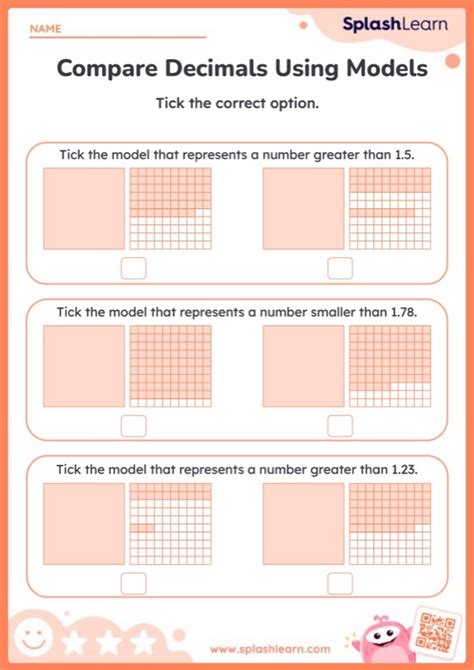 NAME

SplashLearn

Compare Decimals Using Models

Tick the correct option.

Tick the model that represents a number greater than 1.5.

Tick the model that represents a number smaller than 1.78.

Tick the model that represents a number greater than 1.23.

www.splashlearn.com