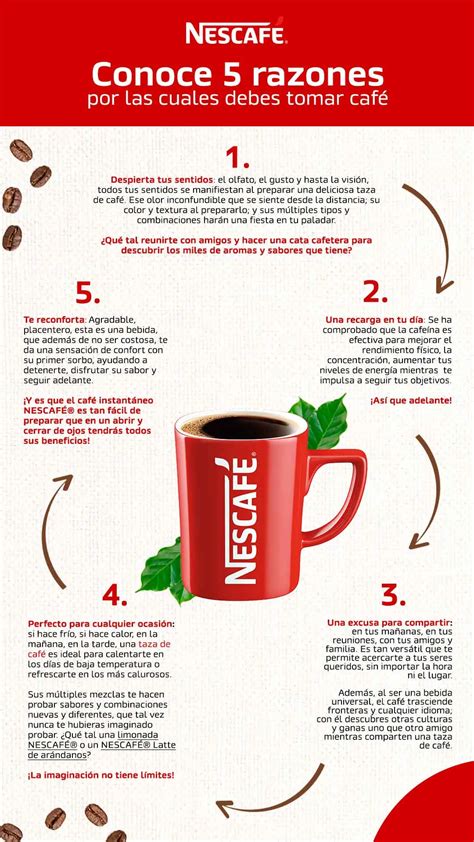 NESCAFÉ

Conoce 5 razones por las cuales debes tomar café

1.

Despierta tus sentidos: el olfato, el gusto y hasta la visión, todos tus sentidos se manifiestan al preparar una deliciosa taza de café. Ese olor inconfundible que se siente desde la distancia; su color y textura al prepararlo; y sus múltiples tipos y combinaciones harán una fiesta en tu paladar.

¿Qué tal reunirte con amigos y hacer una cata cafetera para descubrir los miles de aromas y sabores que tiene?

2.

Una recarga en tu día: Se ha comprobado que la cafeína es efectiva para mejorar el rendimiento físico, la concentración, aumentar tus niveles de energía mientras te impulsa a seguir tus objetivos.

¡Así que adelante!

3.

Una excusa para compartir: en tus mañanas, en tus reuniones, con tus amigos y familia. Es tan versátil que te permite acercarte a tus seres queridos, sin importar la hora ni el lugar.

Además, al ser una bebida universal, el café trasciende fronteras y cualquier idioma; con él descubres otras culturas y ganas uno que otro amigo mientras comparten una taza de café.

4.

Perfecto para cualquier ocasión: si hace frío, si hace calor, en la mañana, en la tarde, una taza de café es ideal para calentarte en los días de baja temperatura o refrescarte en los más calurosos.

Sus múltiples mezclas te hacen probar sabores y combinaciones nuevas y diferentes, que tal vez nunca te hubieras imaginado probar. ¿Qué tal una limonada NESCAFÉ® o un NESCAFÉ® Latte de arándanos?

¡La imaginación no tiene límites!

5.

Te reconforta: Agradable, placentero, esta es una bebida, que además de no ser costosa, te da una sensación de confort con su primer sorbo, ayudando a detenerte, disfrutar su sabor y seguir adelante.

¡Y es que el café instantáneo NESCAFÉ® es tan fácil de preparar que en un abrir y cerrar de ojos tendrás todos sus beneficios!

NESCAFÉ