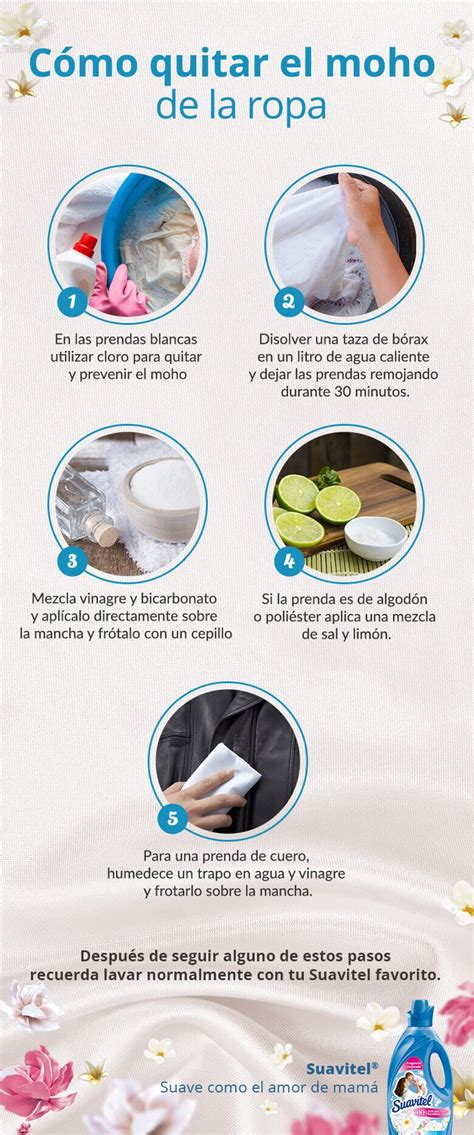 Cómo quitar el moho de la ropa

1

En las prendas blancas utilizar cloro para quitar y prevenir el moho

2

Disolver una taza de bórax en un litro de agua caliente y dejar las prendas remojando durante 30 minutos.

3

Mezcla vinagre y bicarbonato y aplícalo directamente sobre la mancha y frótalo con un cepillo

4

Si la prenda es de algodón o poliéster aplica una mezcla de sal y limón.

5

Para una prenda de cuero, humedece un trapo en agua y vinagre y frotarlo sobre la mancha.

Después de seguir alguno de estos pasos recuerda lavar normalmente con tu Suavitel favorito.

Suavitel®
Suave como el amor de mamá

Suavitel