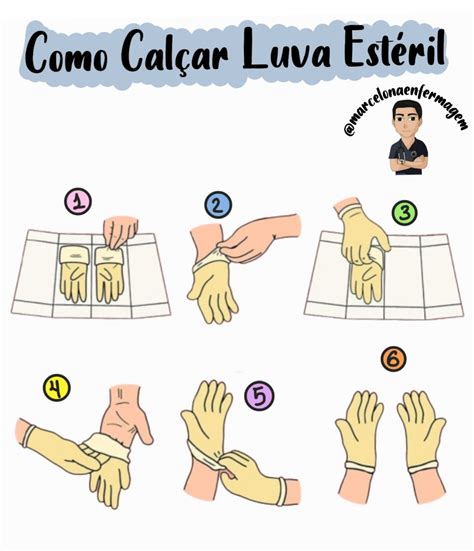 Como Calçar Luva Estéril

@marcelonaenfermagem

1

2

3

4

5

6