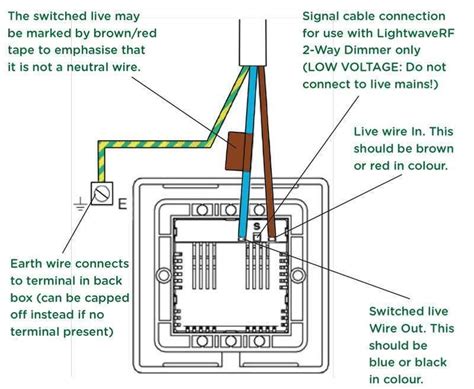 The switched live may be marked by brown/red tape to emphasise that it is not a neutral wire.

Signal cable connection for use with LightwaveRF 2-Way Dimmer only (LOW VOLTAGE: Do not connect to live mains!)

Live wire In. This should be brown or red in colour.

E

S

Earth wire connects to terminal in back box (can be capped off instead if no terminal present)

Switched live Wire Out. This should be blue or black in colour.