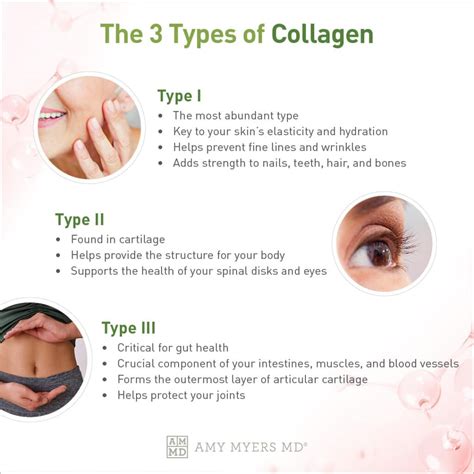 The 3 Types of Collagen

Type I
• The most abundant type
• Key to your skin's elasticity and hydration
• Helps prevent fine lines and wrinkles
• Adds strength to nails, teeth, hair, and bones

Type II
• Found in cartilage
• Helps provide the structure for your body
• Supports the health of your spinal disks and eyes

Type III
• Critical for gut health
• Crucial component of your intestines, muscles, and blood vessels
• Forms the outermost layer of articular cartilage
• Helps protect your joints

AM MD AMY MYERS MD®