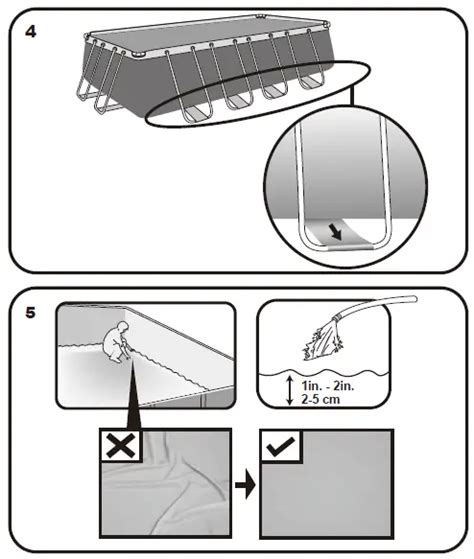 4

5

1in. - 2in.
2-5 cm