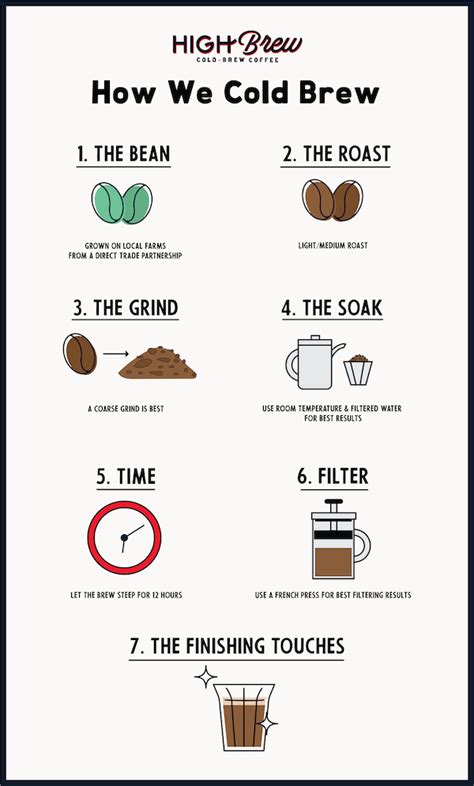 HIGH Brew
COLD-BREW COFFEE

How We Cold Brew

1. THE BEAN

GROWN ON LOCAL FARMS FROM A DIRECT TRADE PARTNERSHIP

2. THE ROAST

LIGHT/MEDIUM ROAST

3. THE GRIND

A COARSE GRIND IS BEST

4. THE SOAK

USE ROOM TEMPERATURE & FILTERED WATER FOR BEST RESULTS

5. TIME

LET THE BREW STEEP FOR 12 HOURS

6. FILTER

USE A FRENCH PRESS FOR BEST FILTERING RESULTS

7. THE FINISHING TOUCHES