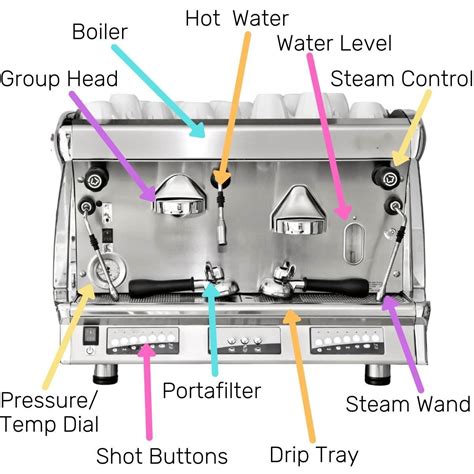 Hot Water
Boiler
Water Level
Group Head
Steam Control
Pressure/ Temp Dial
Portafilter
Steam Wand
Shot Buttons
Drip Tray