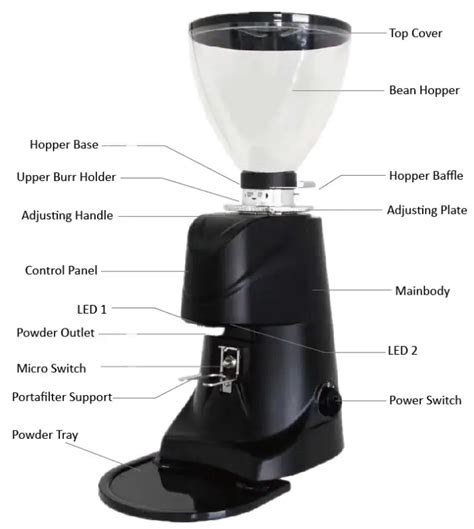 Top Cover
Bean Hopper
Hopper Base
Upper Burr Holder
Hopper Baffle
Adjusting Handle
Adjusting Plate
Control Panel
Mainbody
LED 1
Powder Outlet
LED 2
Micro Switch
Portafilter Support
Power Switch
Powder Tray