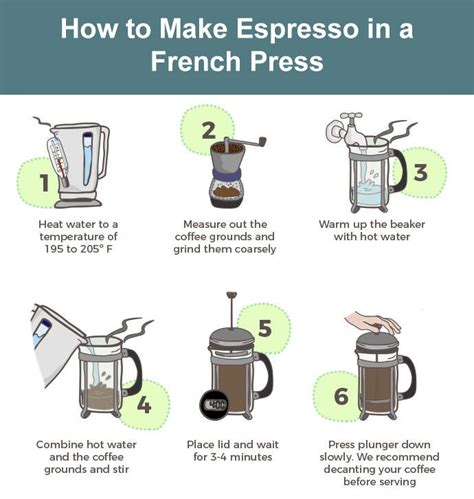 How to Make Espresso in a French Press

1
Heat water to a temperature of 195 to 205° F

2
Measure out the coffee grounds and grind them coarsely

3
Warm up the beaker with hot water

4
Combine hot water and the coffee grounds and stir

5
4:00
Place lid and wait for 3-4 minutes

6
Press plunger down slowly. We recommend decanting your coffee before serving