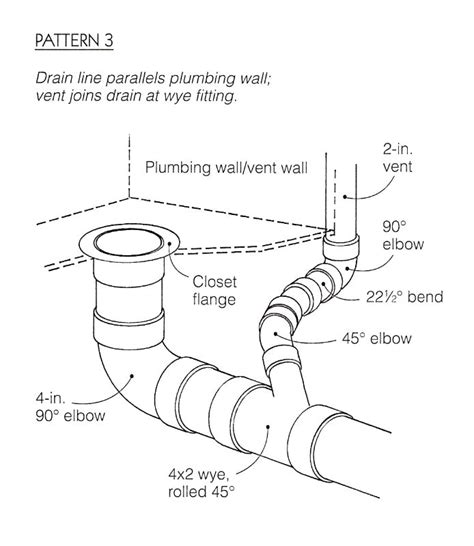 PATTERN 3

Drain line parallels plumbing wall; vent joins drain at wye fitting.

Plumbing wall/vent wall

2-in. vent

90° elbow

Closet flange

22½° bend

45° elbow

4-in. 90° elbow

4x2 wye, rolled 45°