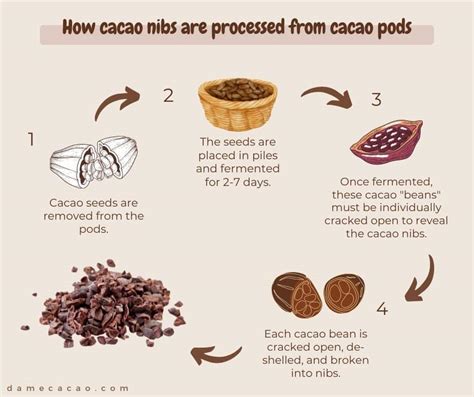 How cacao nibs are processed from cacao pods

1

Cacao seeds are removed from the pods.

2

The seeds are placed in piles and fermented for 2-7 days.

3

Once fermented, these cacao "beans" must be individually cracked open to reveal the cacao nibs.

4

Each cacao bean is cracked open, de-shelled, and broken into nibs.

damecacao.com