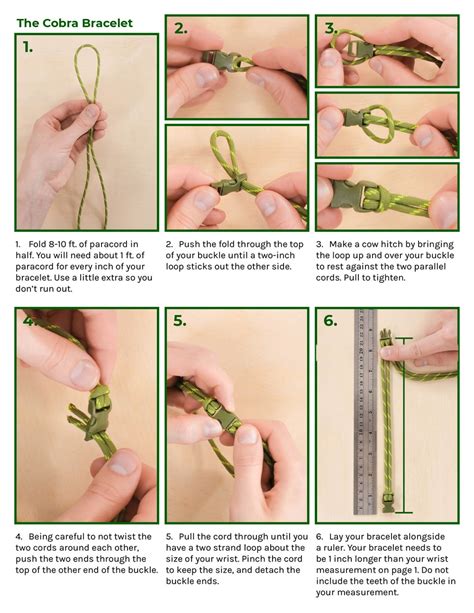 The Cobra Bracelet

1.

2.

3.

1. Fold 8-10 ft. of paracord in half. You will need about 1 ft. of paracord for every inch of your bracelet. Use a little extra so you don't run out.

2. Push the fold through the top of your buckle until a two-inch loop sticks out the other side.

3. Make a cow hitch by bringing the loop up and over your buckle to rest against the two parallel cords. Pull to tighten.

4.

5.

6.

4. Being careful to not twist the two cords around each other, push the two ends through the top of the other end of the buckle.

5. Pull the cord through until you have a two strand loop about the size of your wrist. Pinch the cord to keep the size, and detach the buckle ends.

6. Lay your bracelet alongside a ruler. Your bracelet needs to be 1 inch longer than your wrist measurement on page 1. Do not include the teeth of the buckle in your measurement.