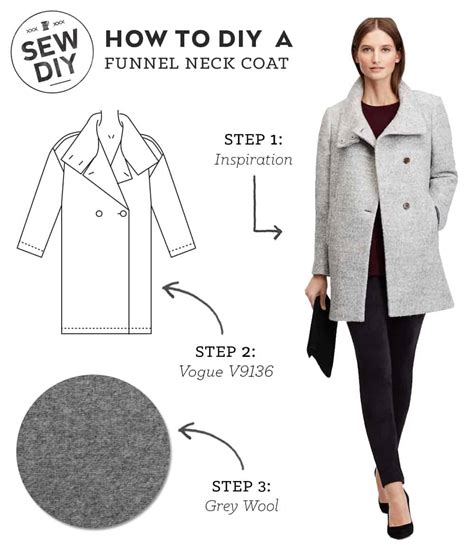 SEW DIY

HOW TO DIY A
FUNNEL NECK COAT

STEP 1:
Inspiration

STEP 2:
Vogue V9136

STEP 3:
Grey Wool