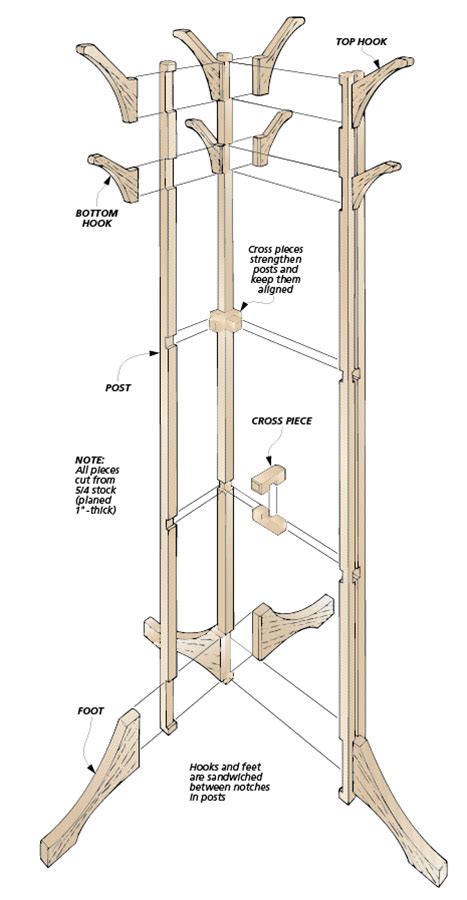 TOP HOOK

BOTTOM HOOK

Cross pieces strengthen posts and keep them aligned

POST

CROSS PIECE

NOTE: All pieces cut from 5/4 stock (planed 1"-thick)

FOOT

Hooks and feet are sandwiched between notches in posts