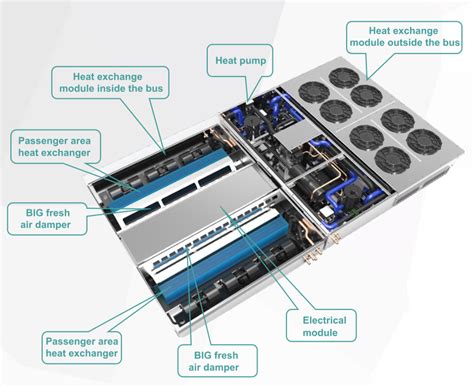 Heat exchange module outside the bus

Heat pump

Heat exchange module inside the bus

Passenger area heat exchanger

BIG fresh air damper

Electrical module

Passenger area heat exchanger

BIG fresh air damper