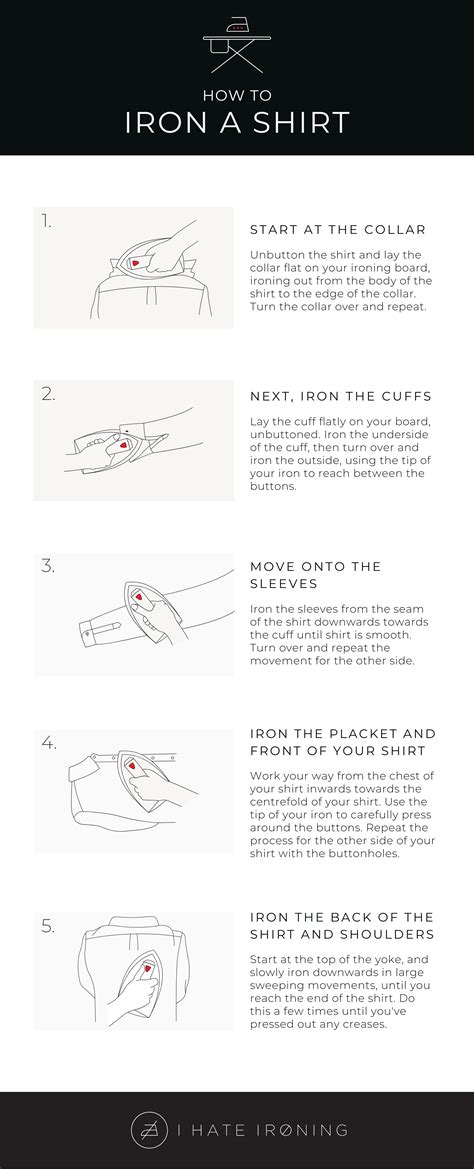 HOW TO
IRON A SHIRT

1.

START AT THE COLLAR

Unbutton the shirt and lay the collar flat on your ironing board, ironing out from the body of the shirt to the edge of the collar. Turn the collar over and repeat.

2.

NEXT, IRON THE CUFFS

Lay the cuff flatly on your board, unbuttoned. Iron the underside of the cuff, then turn over and iron the outside, using the tip of your iron to reach between the buttons.

3.

MOVE ONTO THE SLEEVES

Iron the sleeves from the seam of the shirt downwards towards the cuff until shirt is smooth. Turn over and repeat the movement for the other side.

4.

IRON THE PLACKET AND FRONT OF YOUR SHIRT

Work your way from the chest of your shirt inwards towards the centrefold of your shirt. Use the tip of your iron to carefully press around the buttons. Repeat the process for the other side of your shirt with the buttonholes.

5.

IRON THE BACK OF THE SHIRT AND SHOULDERS

Start at the top of the yoke, and slowly iron downwards in large sweeping movements, until you reach the end of the shirt. Do this a few times until you've pressed out any creases.

I HATE IRØNING