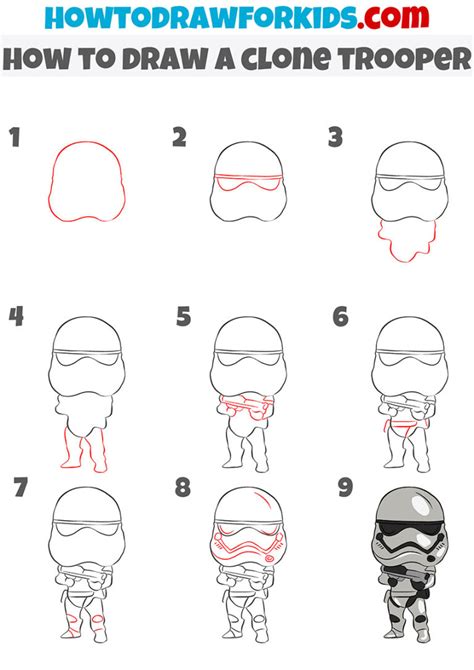 HOWTODRAWFORKIDS.com
HOW TO DRAW A CLONE TROOPER

1

2

3

4

5

6

7

8

9