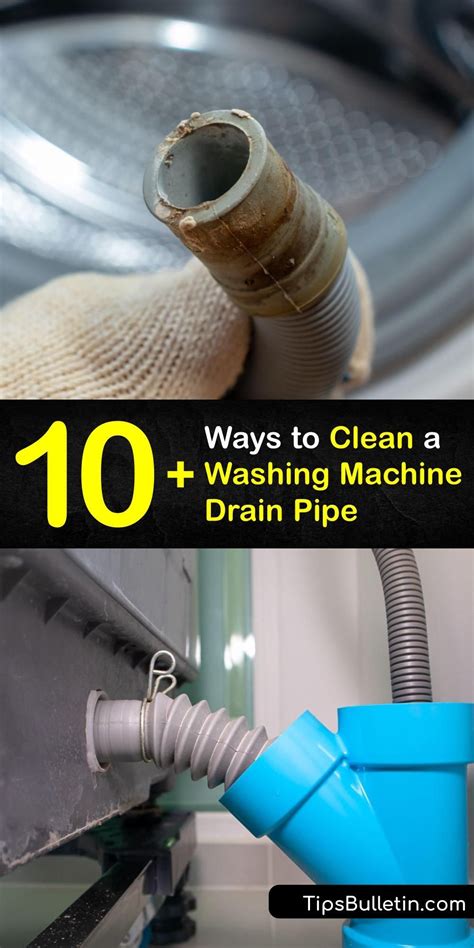 10+ Ways to Clean a Washing Machine Drain Pipe

TipsBulletin.com