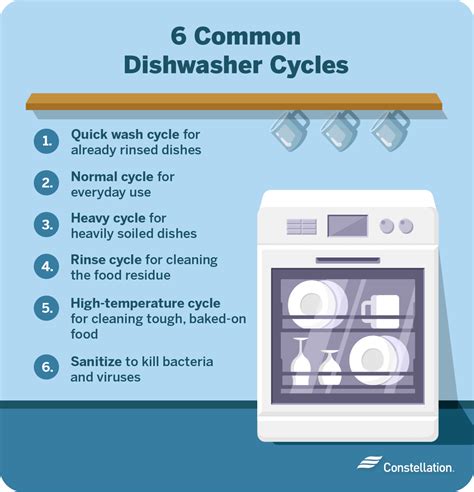 6 Common Dishwasher Cycles

1. Quick wash cycle for already rinsed dishes

2. Normal cycle for everyday use

3. Heavy cycle for heavily soiled dishes

4. Rinse cycle for cleaning the food residue

5. High-temperature cycle for cleaning tough, baked-on food

6. Sanitize to kill bacteria and viruses

Constellation.