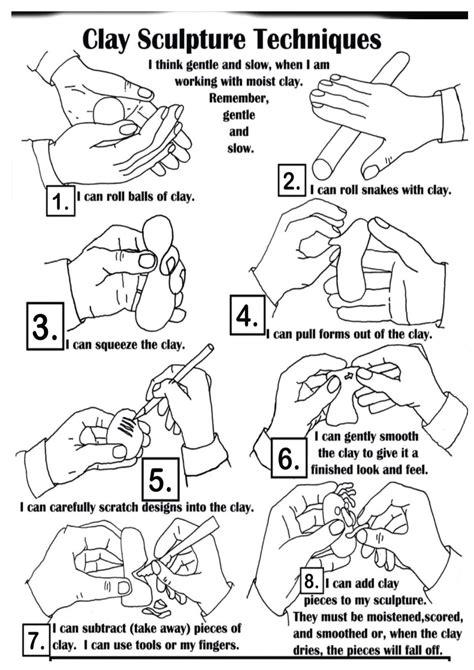 Clay Sculpture Techniques

I think gentle and slow, when I am working with moist clay. Remember, gentle and slow.

1. I can roll balls of clay.

2. I can roll snakes with clay.

3. I can squeeze the clay.

4. I can pull forms out of the clay.

5. I can carefully scratch designs into the clay.

6. I can gently smooth the clay to give it a finished look and feel.

7. I can subtract (take away) pieces of clay. I can use tools or my fingers.

8. I can add clay pieces to my sculpture. They must be moistened,scored, and smoothed or, when the clay dries, the pieces will fall off.