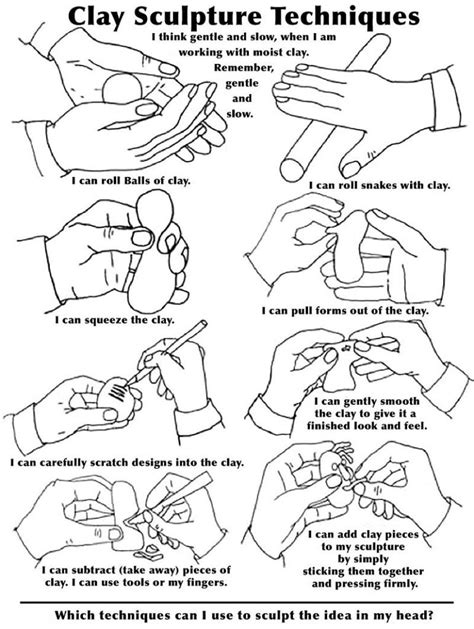 Clay Sculpture Techniques

I think gentle and slow, when I am working with moist clay. Remember, gentle and slow.

I can roll Balls of clay.

I can roll snakes with clay.

I can squeeze the clay.

I can pull forms out of the clay.

I can carefully scratch designs into the clay.

I can gently smooth the clay to give it a finished look and feel.

I can subtract (take away) pieces of clay. I can use tools or my fingers.

I can add clay pieces to my sculpture by simply sticking them together and pressing firmly.

Which techniques can I use to sculpt the idea in my head?