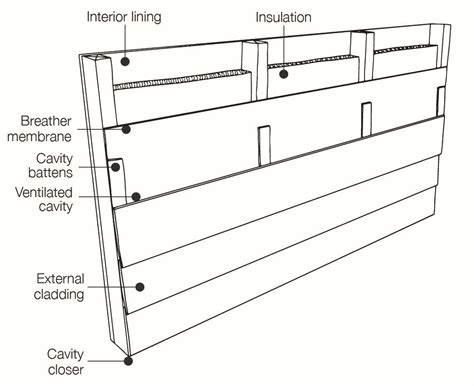 Interior lining
Insulation
Breather membrane
Cavity battens
Ventilated cavity
External cladding
Cavity closer