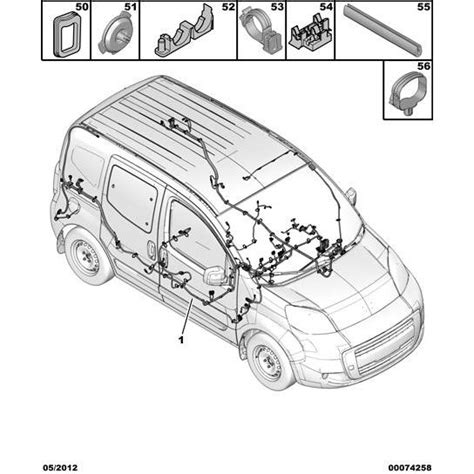 50
51
52
53
54
55
56
1
05/2012
00074258