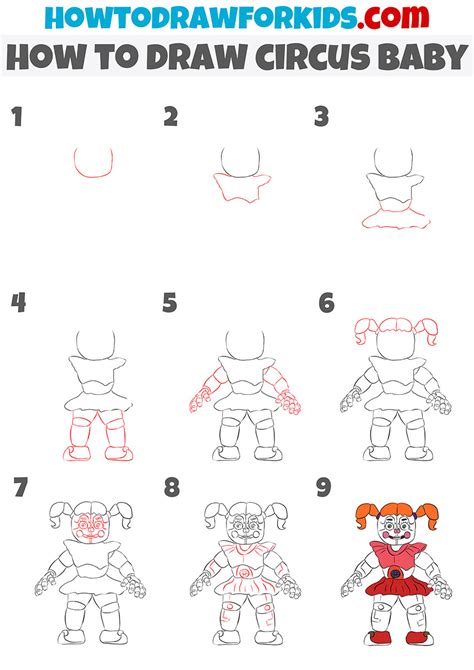 HOWTODRAWFORKIDS.com
HOW TO DRAW CIRCUS BABY

1

2

3

4

5

6

7

8

9